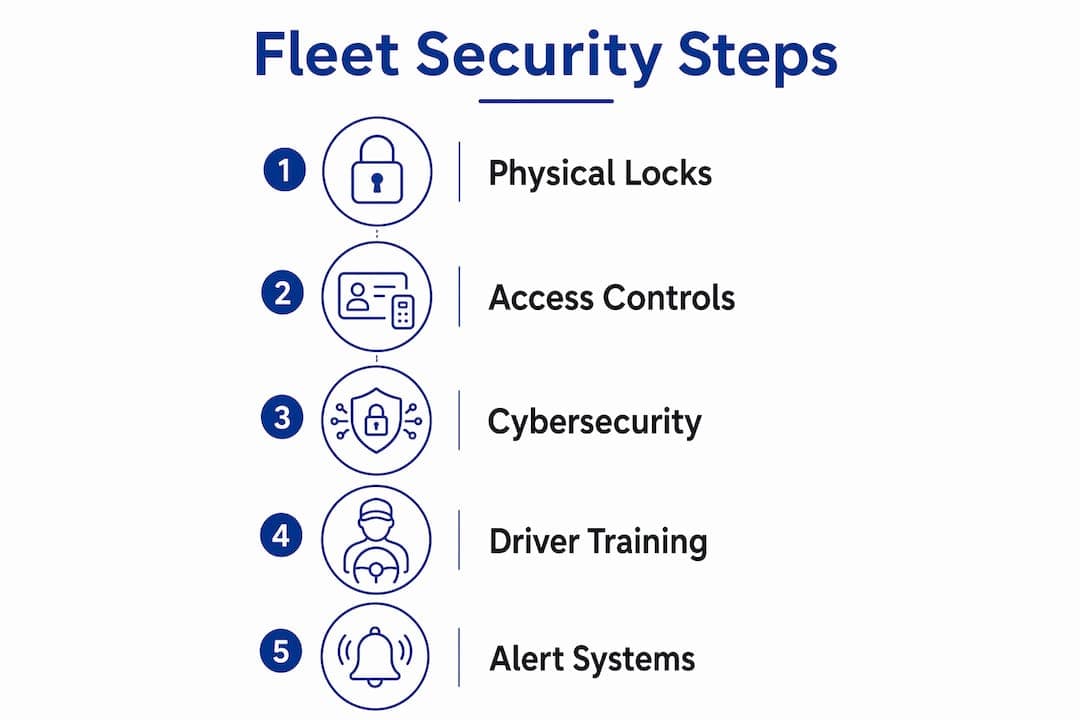 Fleet Security Steps

1 Physical Locks

2 Access Controls

3 Cybersecurity

4 Driver Training

5 Alert Systems